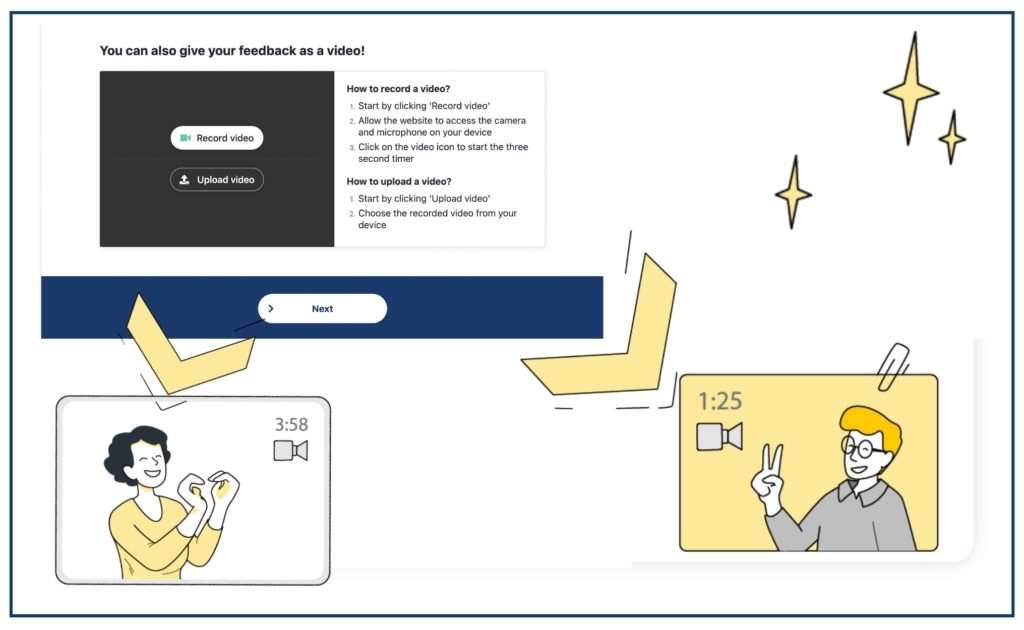 You can also give your feedback as a video!

Record video

Upload video

How to record a video?

1. Start by clicking 'Record video'
2. Allow the website to access the camera and microphone on your device
3. Click on the video icon to start the three second timer

How to upload a video?

1. Start by clicking 'Upload video'
2. Choose the recorded video from your device

Next

3:58

1:25